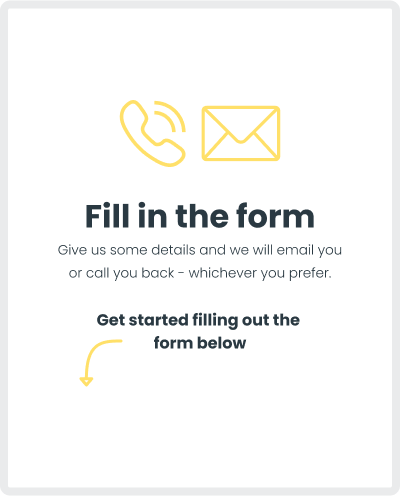 Fill in the form

Give us some details and we will email you or call you back - whichever you prefer.

Get started filling out the form below